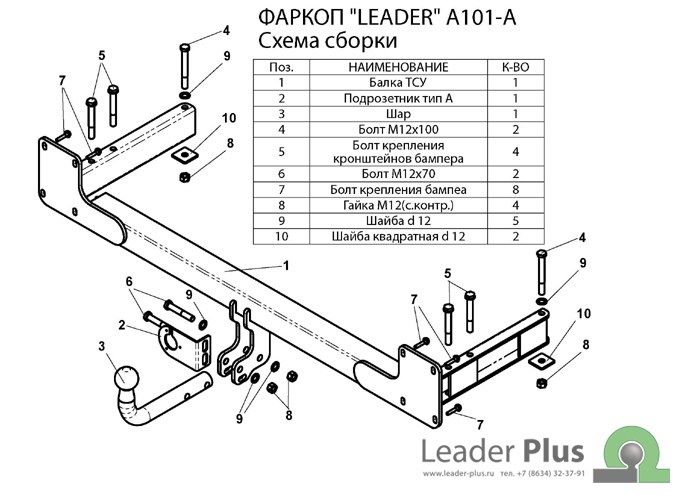 ФАРКОП "LEADER" A101-A
Схема сборки

| Поз. | НАИМЕНОВАНИЕ | К-ВО |
|---|---|---|
| 1 | Балка ТСУ | 1 |
| 2 | Подрозетник тип А | 1 |
| 3 | Шар | 1 |
| 4 | Болт М12х100 | 2 |
| 5 | Болт крепления кронштейнов бампера | 4 |
| 6 | Болт М12х70 | 2 |
| 7 | Болт крепления бампеа | 8 |
| 8 | Гайка М12(с.контр.) | 4 |
| 9 | Шайба d 12 | 5 |
| 10 | Шайба квадратная d 12 | 2 |

4
5
9
7
10
8
1
4
9
5
6
9
7
10
2
8
3
9
8
7

Leader Plus
www.leader-plus.ru тел. +7 (8634) 32-37-91